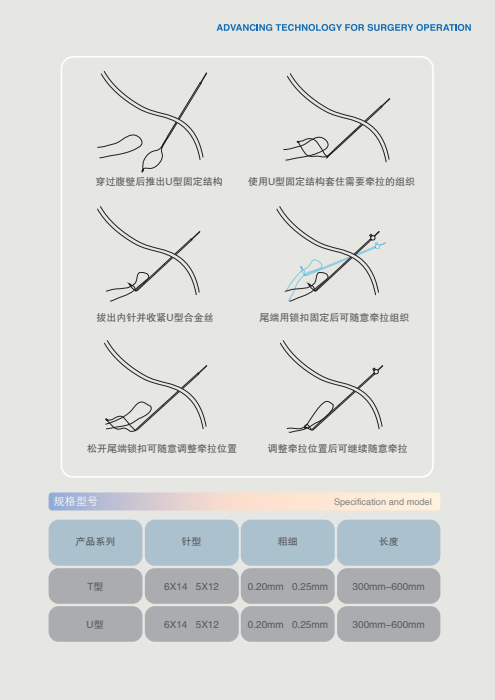 ADVANCING TECHNOLOGY FOR SURGERY OPERATION

穿过腹壁后推出U型固定结构

使用U型固定结构套住需要牵拉的组织

拔出内针并收紧U型合金丝

尾端用锁扣固定后可随意牵拉组织

松开尾端锁扣可随意调整牵拉位置

调整牵拉位置后可继续随意牵拉

规格型号

Specification and model

| 产品系列 | 针型 | 粗细 | 长度 |
|---|---|---|---|
| T型 | 6X14 5X12 | 0.20mm 0.25mm | 300mm–600mm |
| U型 | 6X14 5X12 | 0.20mm 0.25mm | 300mm–600mm |